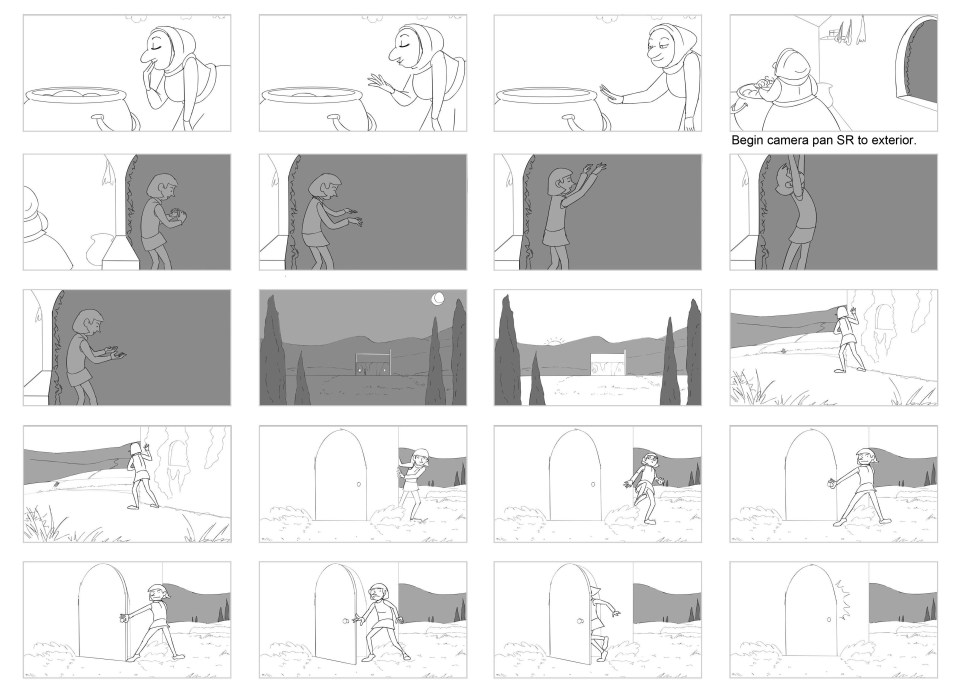 Begin camera pan SR to exterior.