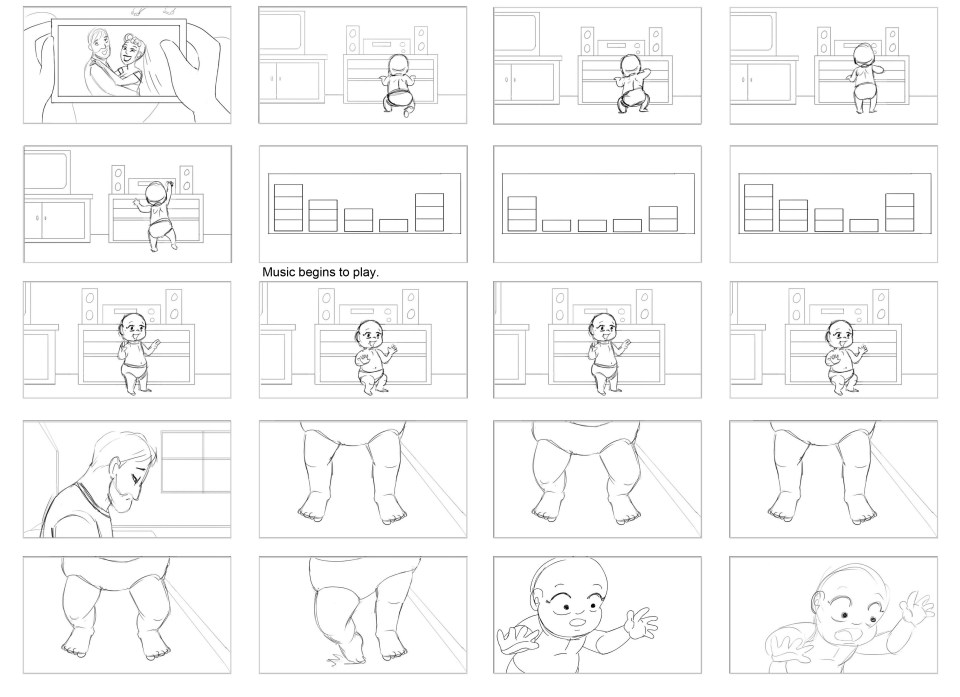 Music begins to play.