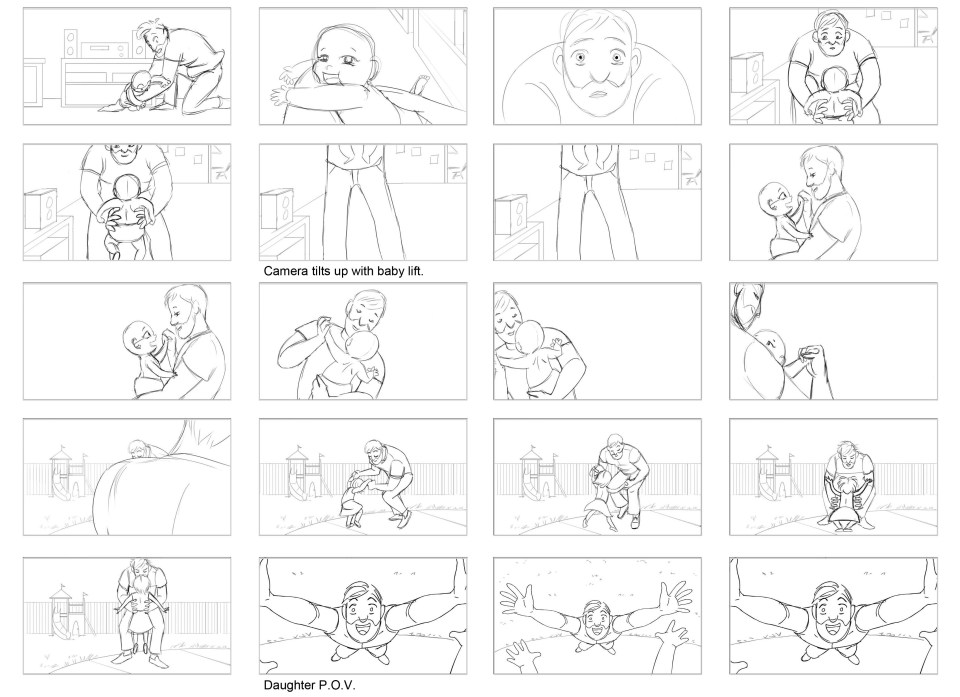 Camera tilts up with baby lift.

Daughter P.O.V.