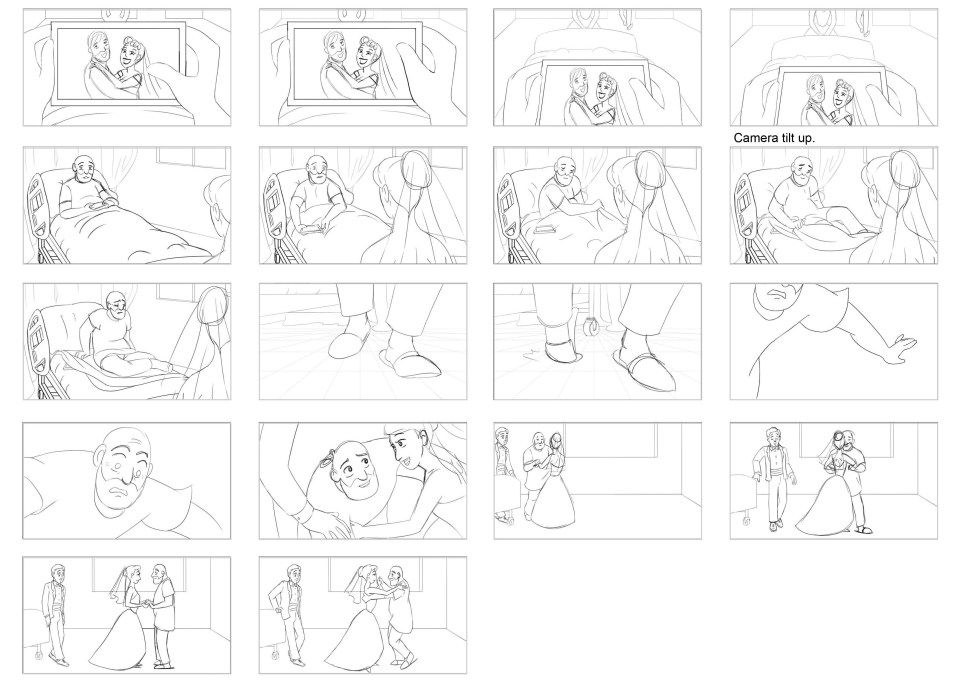 Camera tilt up.